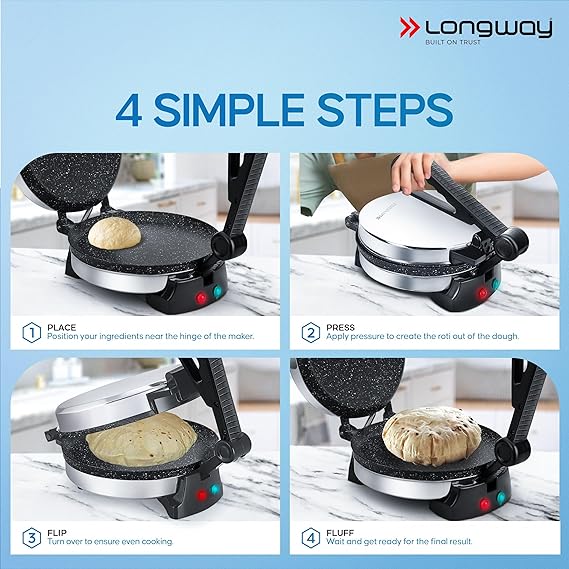 Longway
BUILT ON TRUST

4 SIMPLE STEPS

1 PLACE
Position your ingredients near the hinge of the maker.

2 PRESS
Apply pressure to create the roti out of the dough.

3 FLIP
Turn over to ensure even cooking.

4 FLUFF
Wait and get ready for the final result.