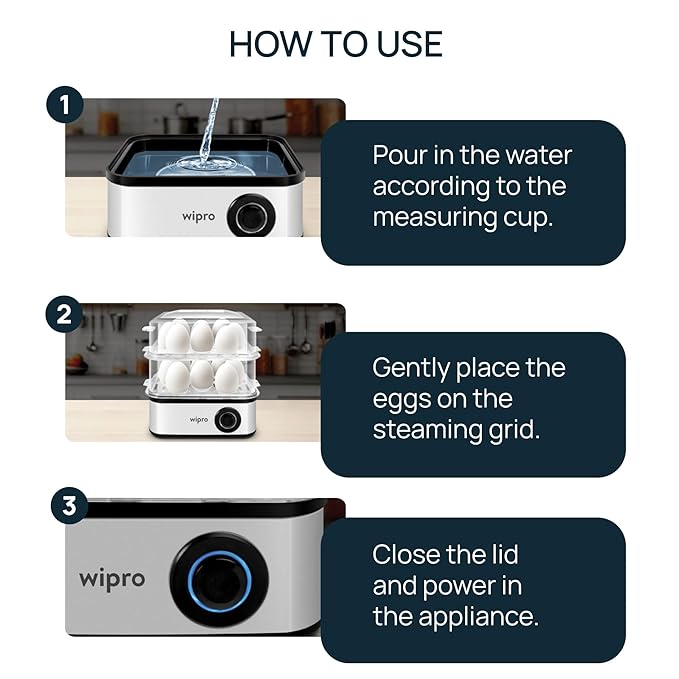 HOW TO USE

1

wipro

Pour in the water according to the measuring cup.

2

wipro

Gently place the eggs on the steaming grid.

3

wipro

Close the lid and power in the appliance.