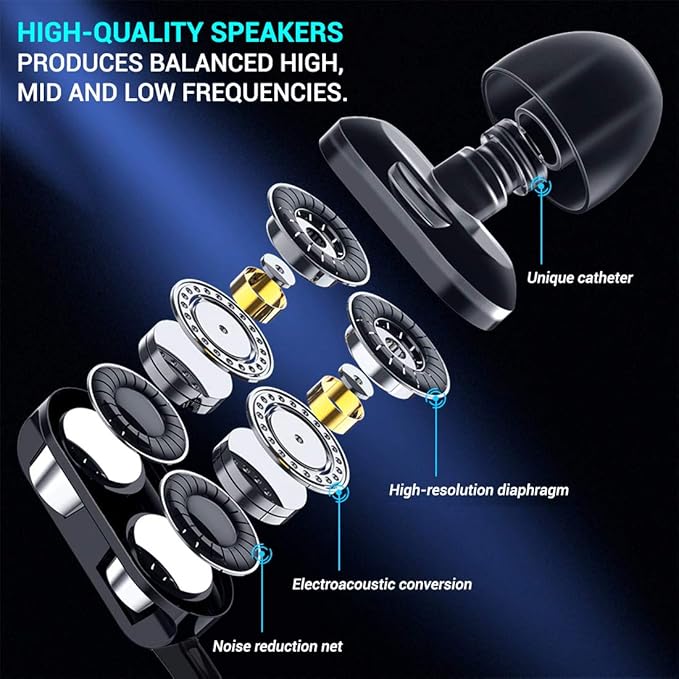 HIGH-QUALITY SPEAKERS
PRODUCES BALANCED HIGH, MID AND LOW FREQUENCIES.

Unique catheter

High-resolution diaphragm

Electroacoustic conversion

Noise reduction net